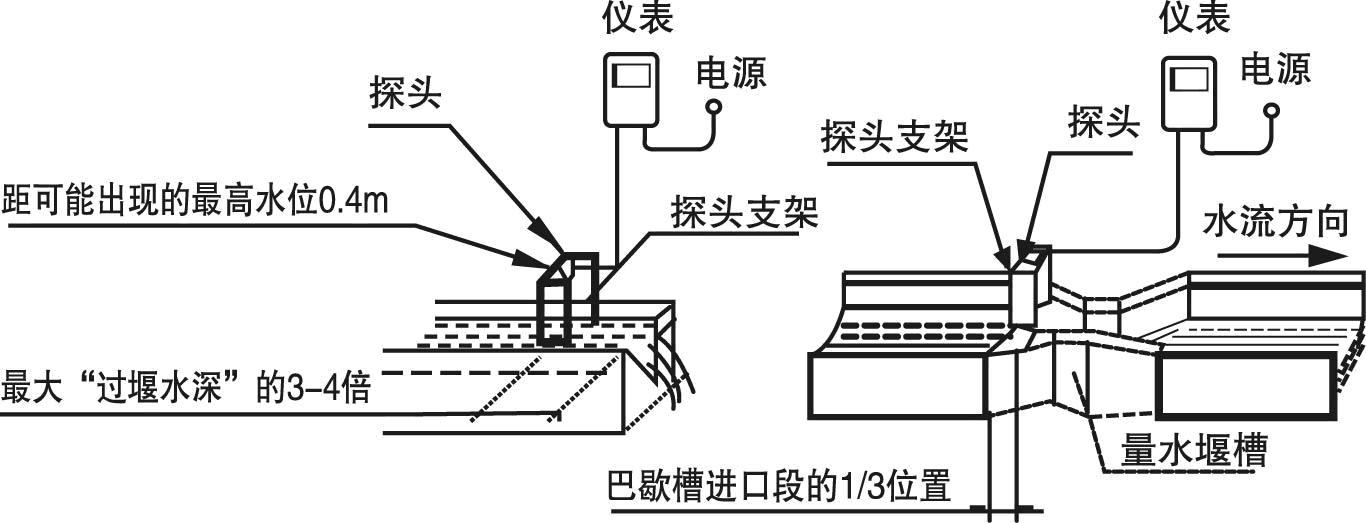 仪表
电源
探头
距可能出现的最高水位0.4m
探头支架
最大“过堰水深”的3-4倍

仪表
电源
探头支架
探头
水流方向
量水堰槽
巴歇槽进口段的1/3位置